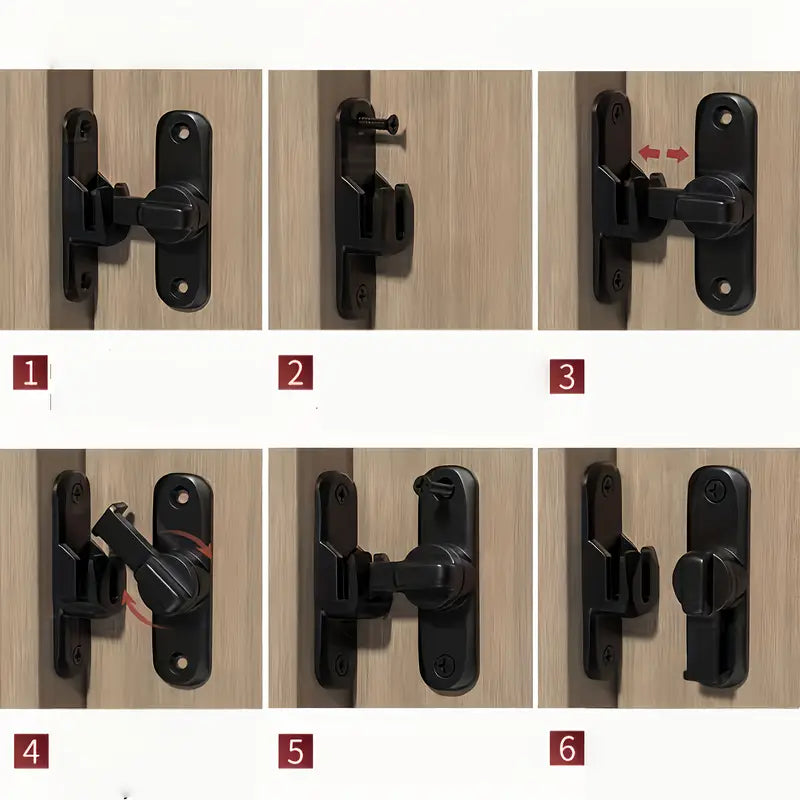 1

2

3

4

5

6